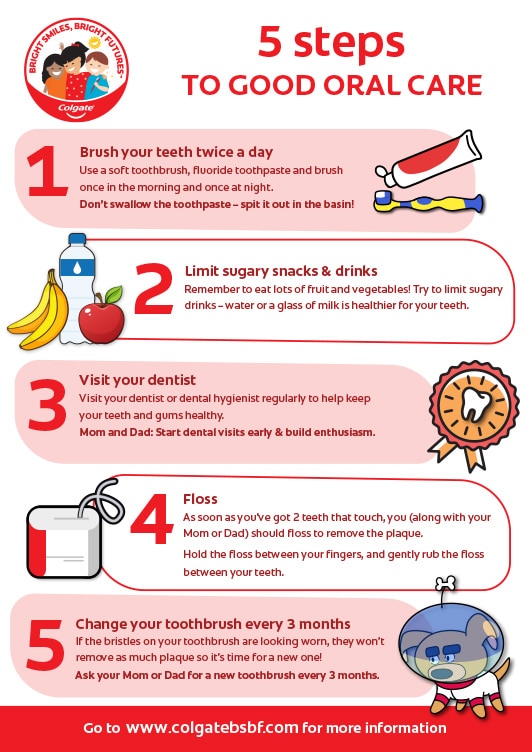 BRIGHT SMILES, BRIGHT FUTURES
Colgate

5 steps
TO GOOD ORAL CARE

1
Brush your teeth twice a day
Use a soft toothbrush, fluoride toothpaste and brush once in the morning and once at night.
Don't swallow the toothpaste – spit it out in the basin!

2
Limit sugary snacks & drinks
Remember to eat lots of fruit and vegetables! Try to limit sugary drinks – water or a glass of milk is healthier for your teeth.

3
Visit your dentist
Visit your dentist or dental hygienist regularly to help keep your teeth and gums healthy.
Mom and Dad: Start dental visits early & build enthusiasm.

4
Floss
As soon as you've got 2 teeth that touch, you (along with your Mom or Dad) should floss to remove the plaque.
Hold the floss between your fingers, and gently rub the floss between your teeth.

5
Change your toothbrush every 3 months
If the bristles on your toothbrush are looking worn, they won't remove as much plaque so it's time for a new one!
Ask your Mom or Dad for a new toothbrush every 3 months.

Go to www.colgatebsbf.com for more information